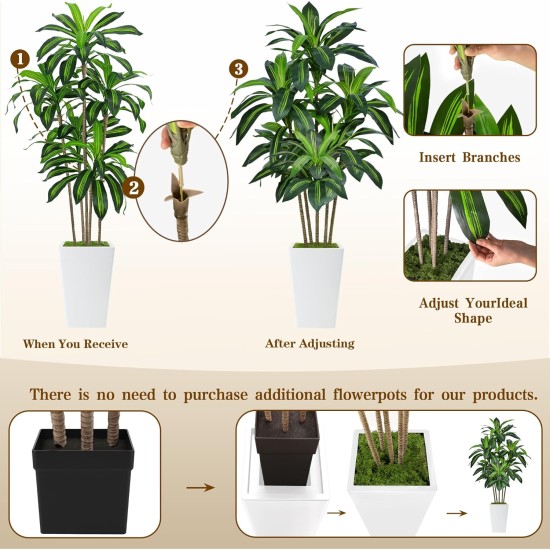 1

2

3

Insert Branches

Adjust YourIdeal Shape

When You Receive

After Adjusting

There is no need to purchase additional flowerpots for our products.