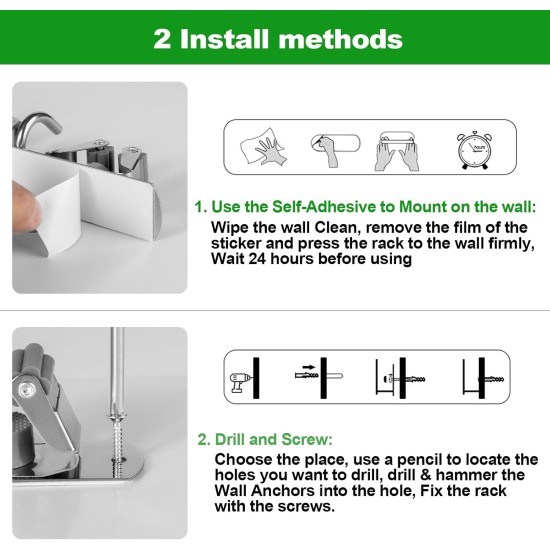 2 Install methods

hours

1. Use the Self-Adhesive to Mount on the wall:

Wipe the wall Clean, remove the film of the sticker and press the rack to the wall firmly, Wait 24 hours before using

2. Drill and Screw:

Choose the place, use a pencil to locate the holes you want to drill, drill & hammer the Wall Anchors into the hole, Fix the rack with the screws.